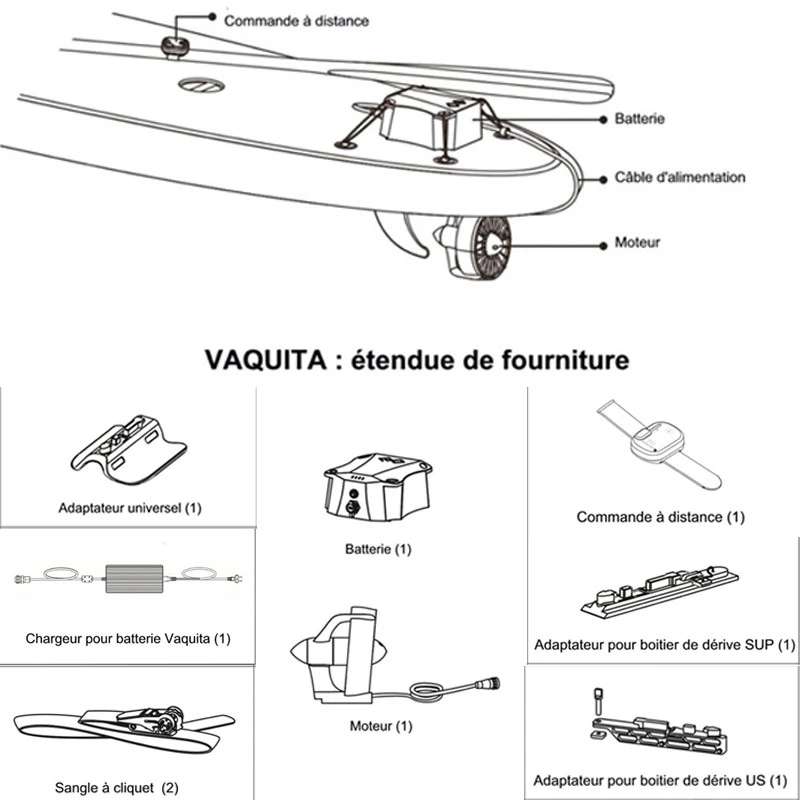 Commande à distance

Batterie

Câble d'alimentation

Moteur

VAQUITA : étendue de fourniture

Adaptateur universel (1)

Chargeur pour batterie Vaquita (1)

Sangle à cliquet (2)

Batterie (1)

Moteur (1)

Commande à distance (1)

Adaptateur pour boitier de dérive SUP (1)

Adaptateur pour boitier de dérive US (1)